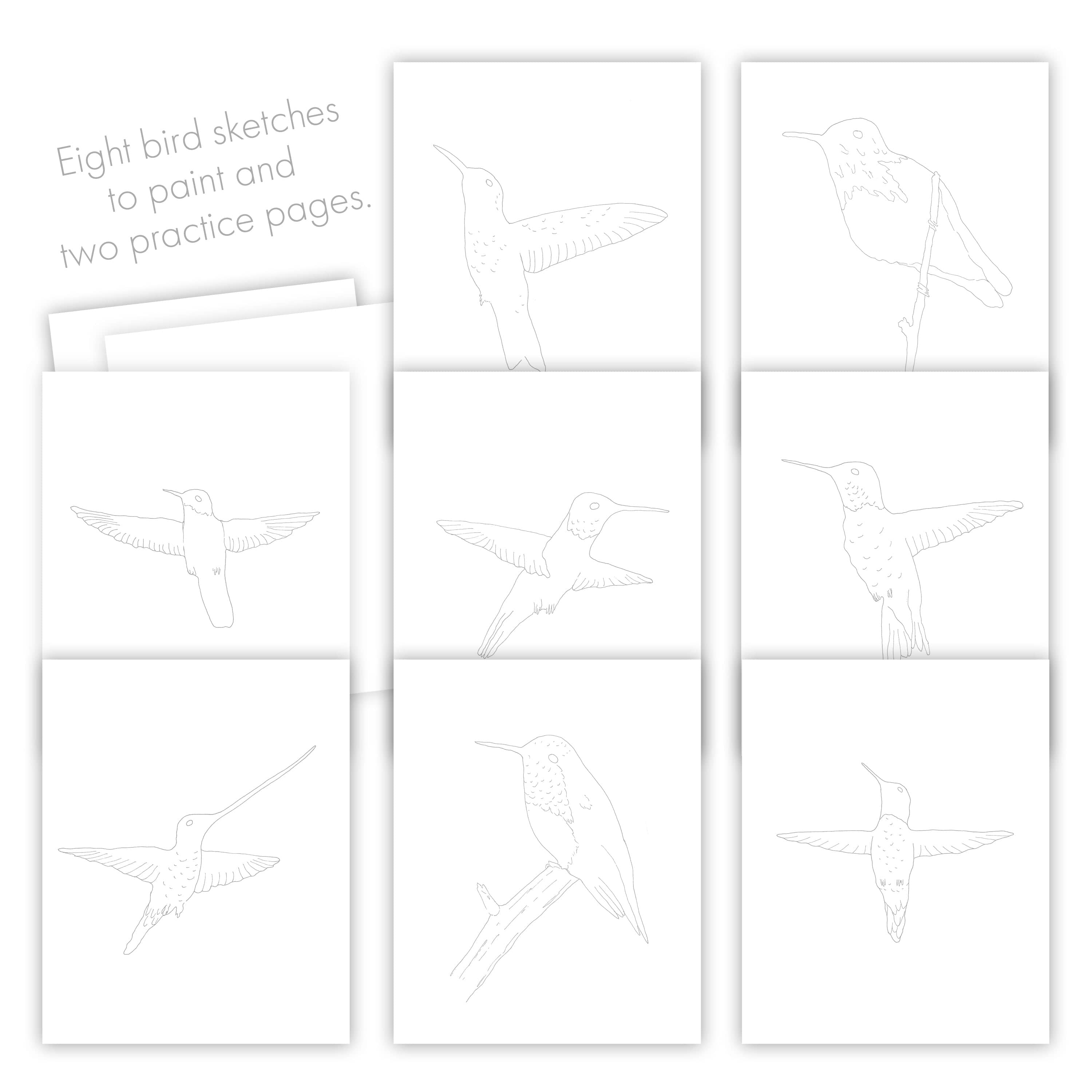 Eight bird sketches to paint and two practice pages.